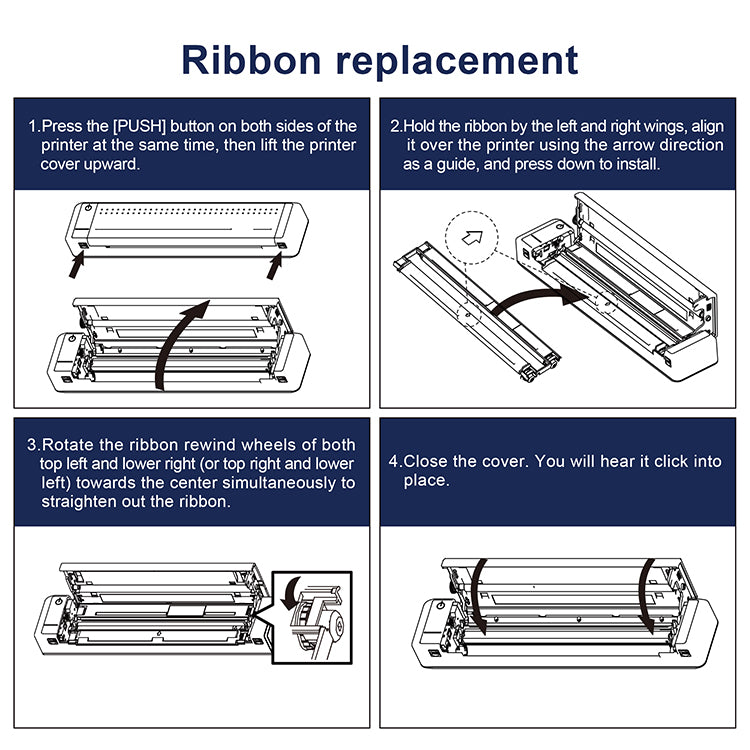 Ribbon replacement

1.Press the [PUSH] button on both sides of the printer at the same time, then lift the printer cover upward.

2.Hold the ribbon by the left and right wings, align it over the printer using the arrow direction as a guide, and press down to install.

3.Rotate the ribbon rewind wheels of both top left and lower right (or top right and lower left) towards the center simultaneously to straighten out the ribbon.

4.Close the cover. You will hear it click into place.