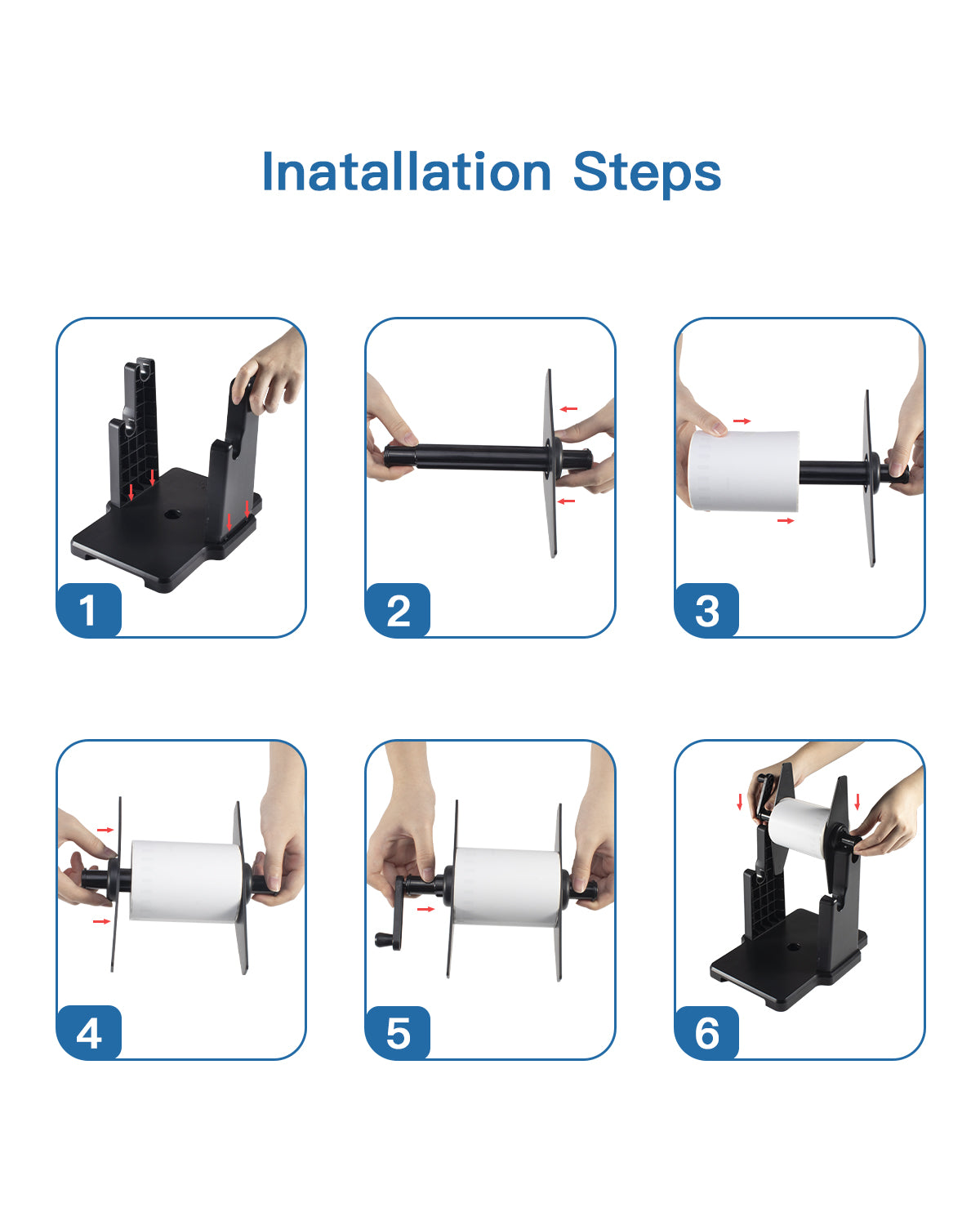 Inatallation Steps

1

2

3

4

5

6