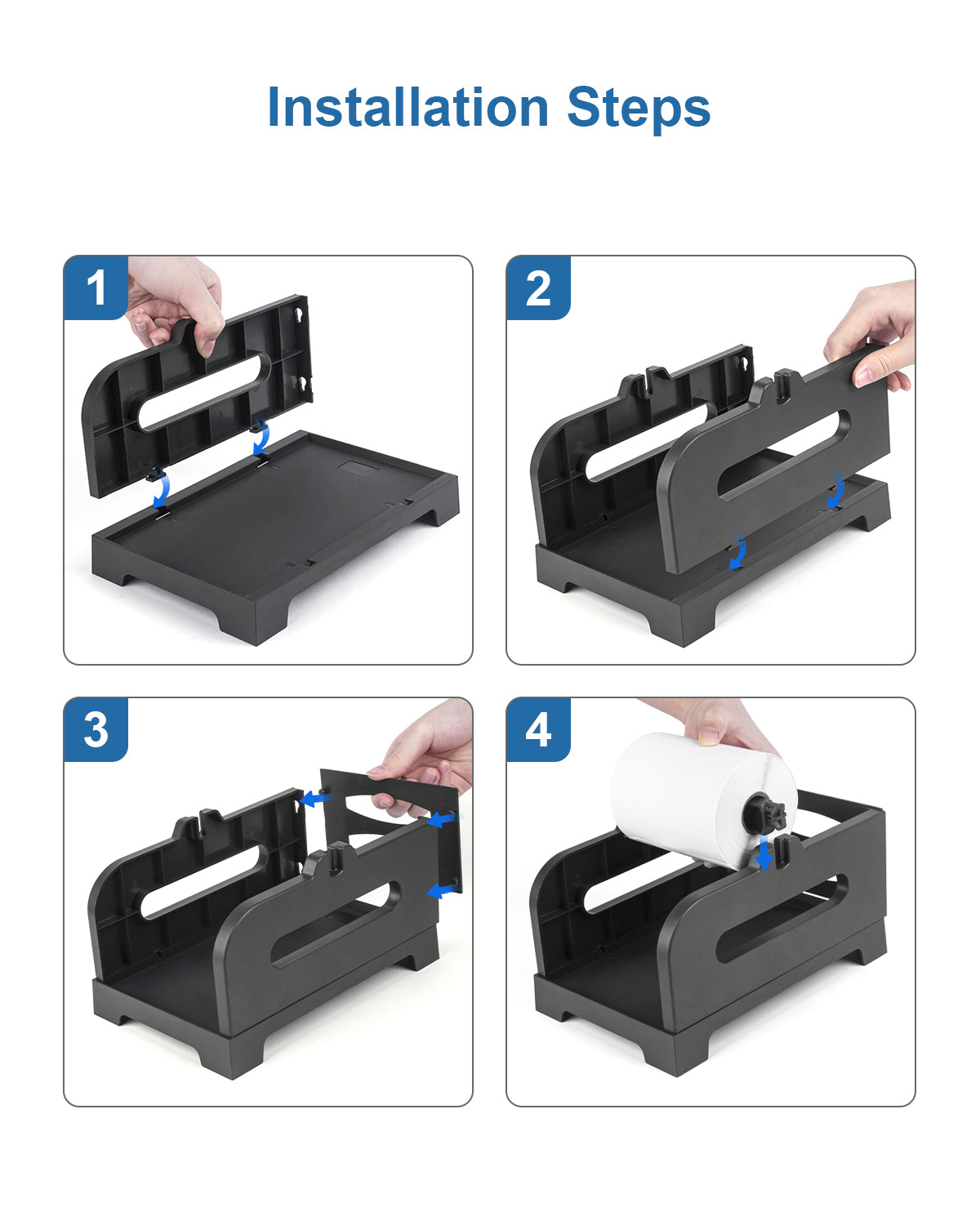 Installation Steps

1

2

3

4